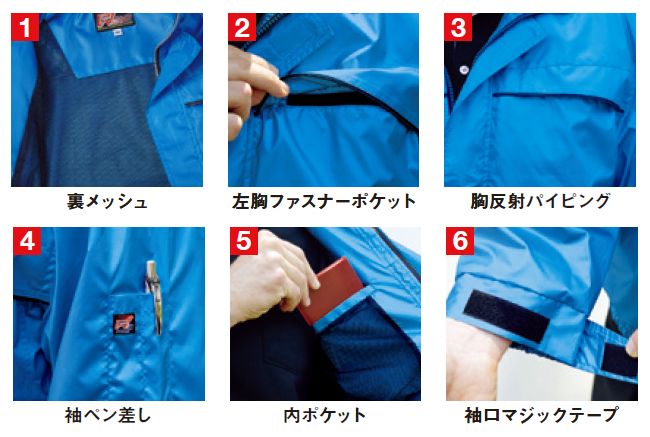 1
裏メッシュ

2
左胸ファスナーポケット

3
胸反射パイピング

4
袖ペン差し

5
内ポケット

6
袖口マジックテープ